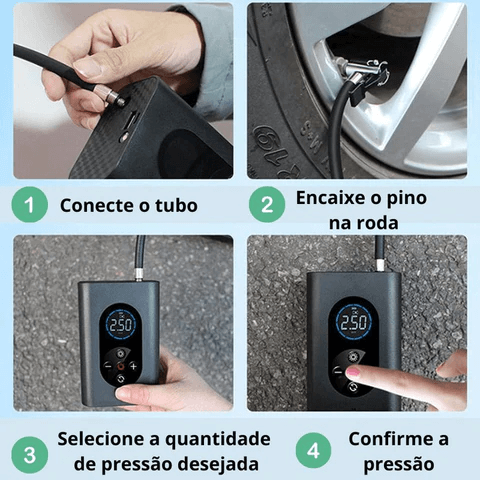 1 Conecte o tubo

2 Encaixe o pino na roda

2.50

2.50

3 Selecione a quantidade de pressão desejada

4 Confirme a pressão